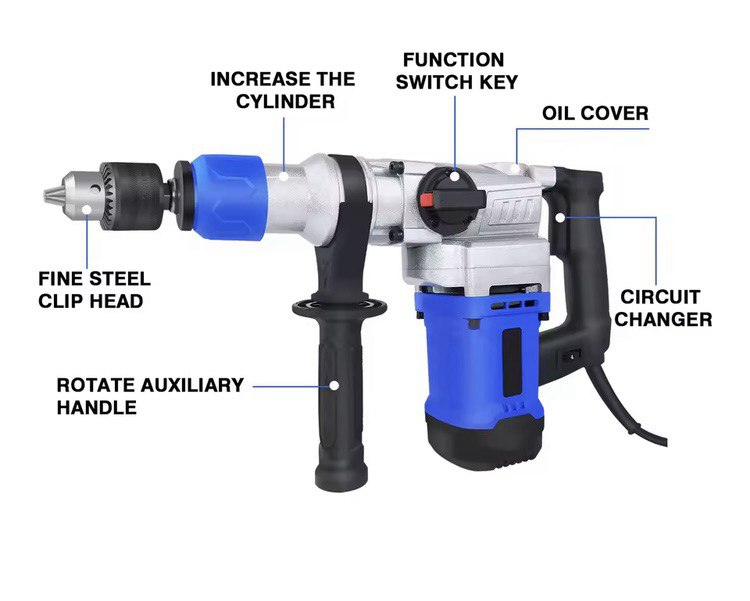 INCREASE THE CYLINDER

FUNCTION SWITCH KEY

OIL COVER

FINE STEEL CLIP HEAD

CIRCUIT CHANGER

ROTATE AUXILIARY HANDLE